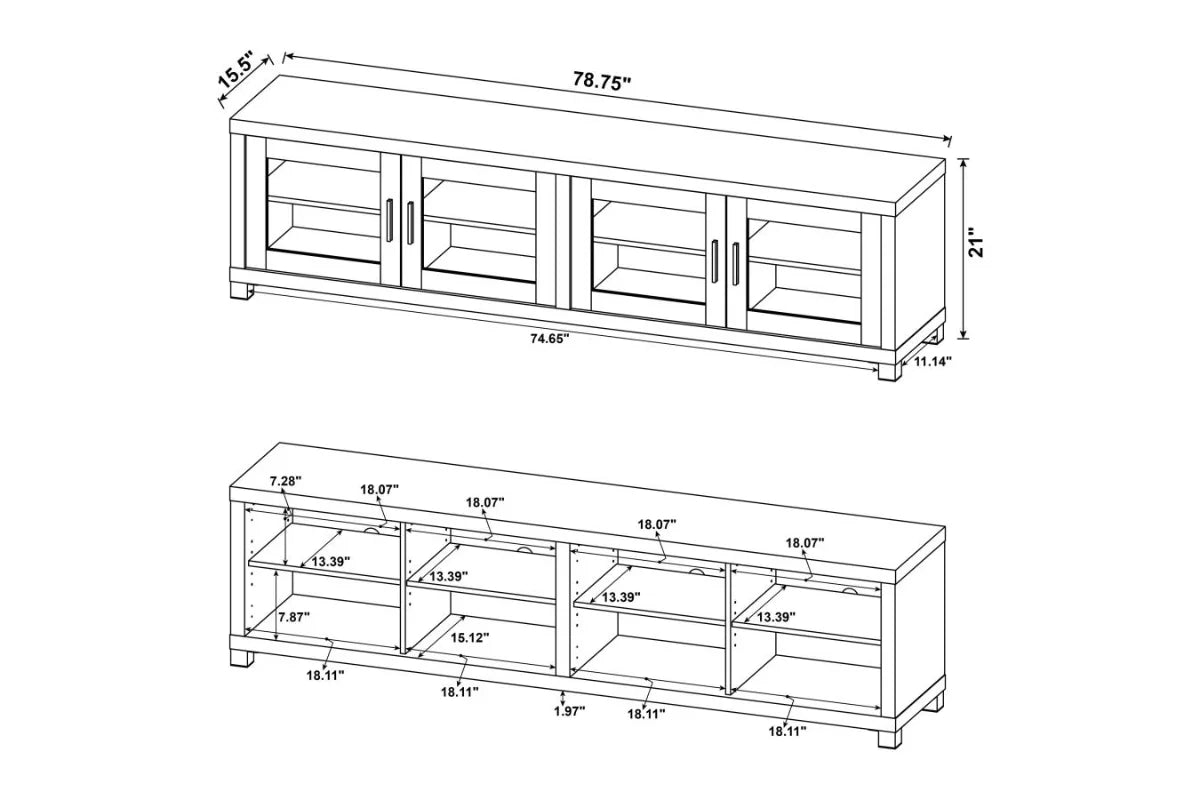 15.5"
78.75"
21"
74.65"
11.14"

7.28"
18.07"
18.07"
18.07"
18.07"
13.39"
13.39"
13.39"
13.39"
7.87"
15.12"
18.11"
18.11"
1.97"
18.11"
18.11"