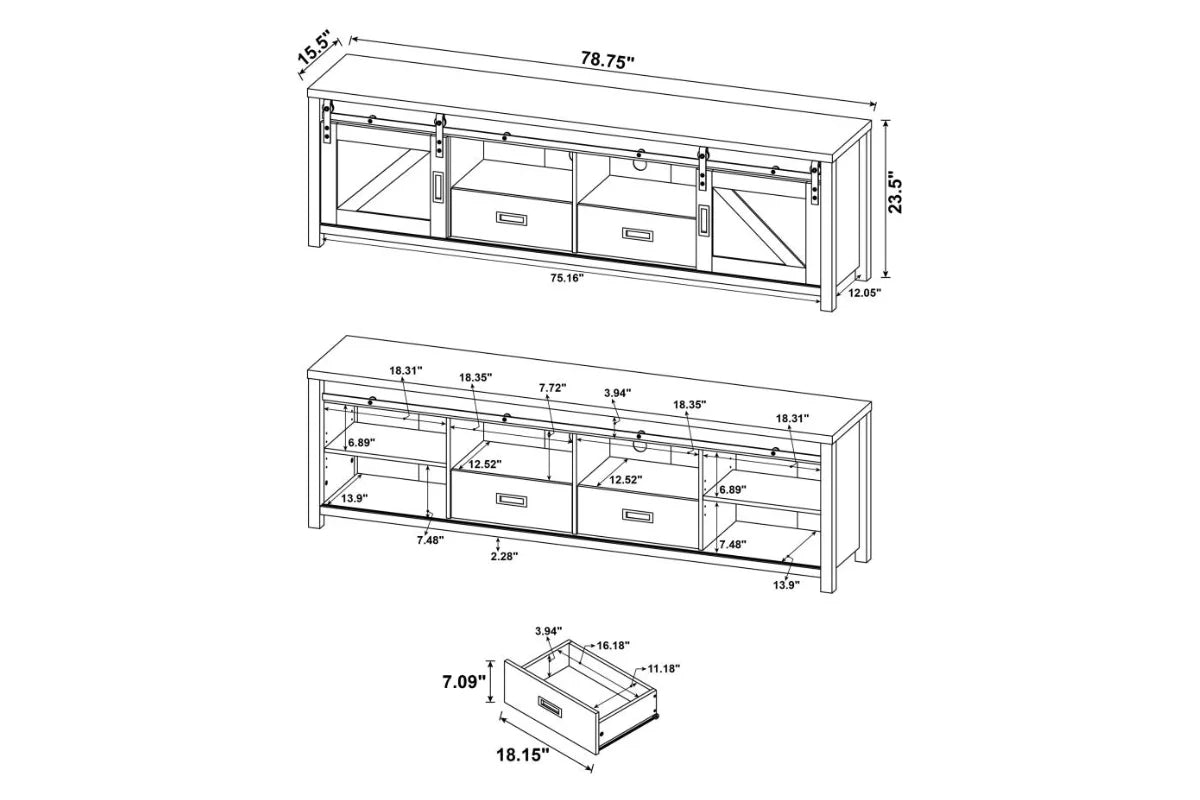 15.5"
78.75"
23.5"
75.16"
12.05"

18.31"
18.35"
7.72"
3.94"
18.35"
18.31"
6.89"
12.52"
12.52"
6.89"
13.9"
7.48"
2.28"
7.48"
13.9"

3.94"
16.18"
11.18"
7.09"
18.15"