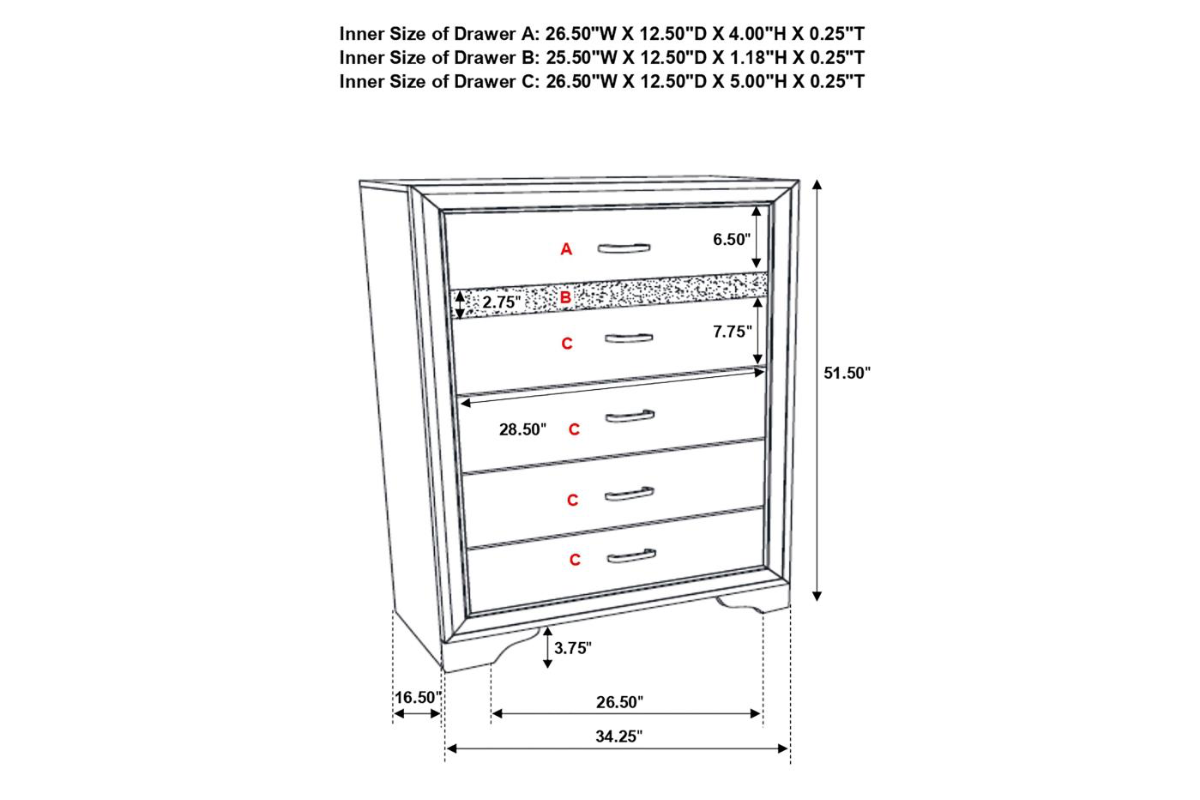 Inner Size of Drawer A: 26.50"W X 12.50"D X 4.00"H X 0.25"T
Inner Size of Drawer B: 25.50"W X 12.50"D X 1.18"H X 0.25"T
Inner Size of Drawer C: 26.50"W X 12.50"D X 5.00"H X 0.25"T

A
6.50"
2.75"
B
C
7.75"
51.50"
28.50"
C
C
C
3.75"
16.50"
26.50"
34.25"