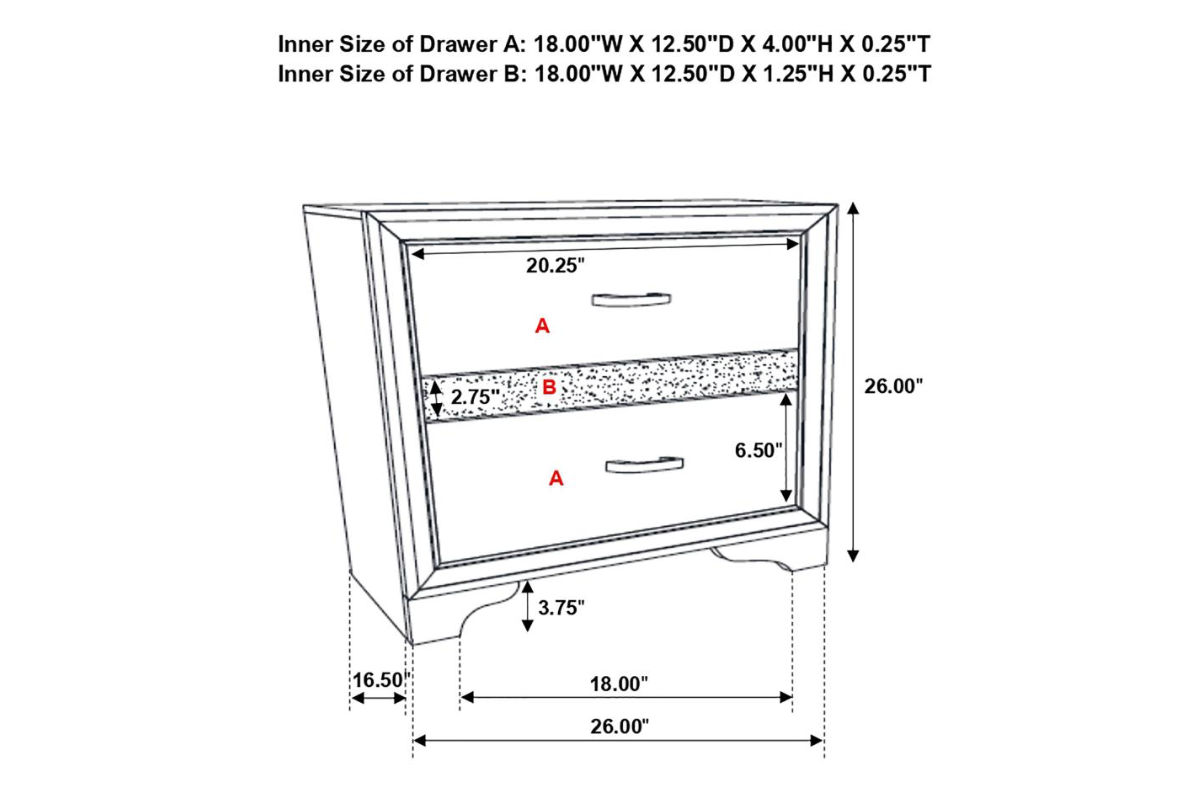 Inner Size of Drawer A: 18.00"W X 12.50"D X 4.00"H X 0.25"T
Inner Size of Drawer B: 18.00"W X 12.50"D X 1.25"H X 0.25"T

20.25"

A

2.75"

B

26.00"

6.50"

A

3.75"

16.50"

18.00"

26.00"