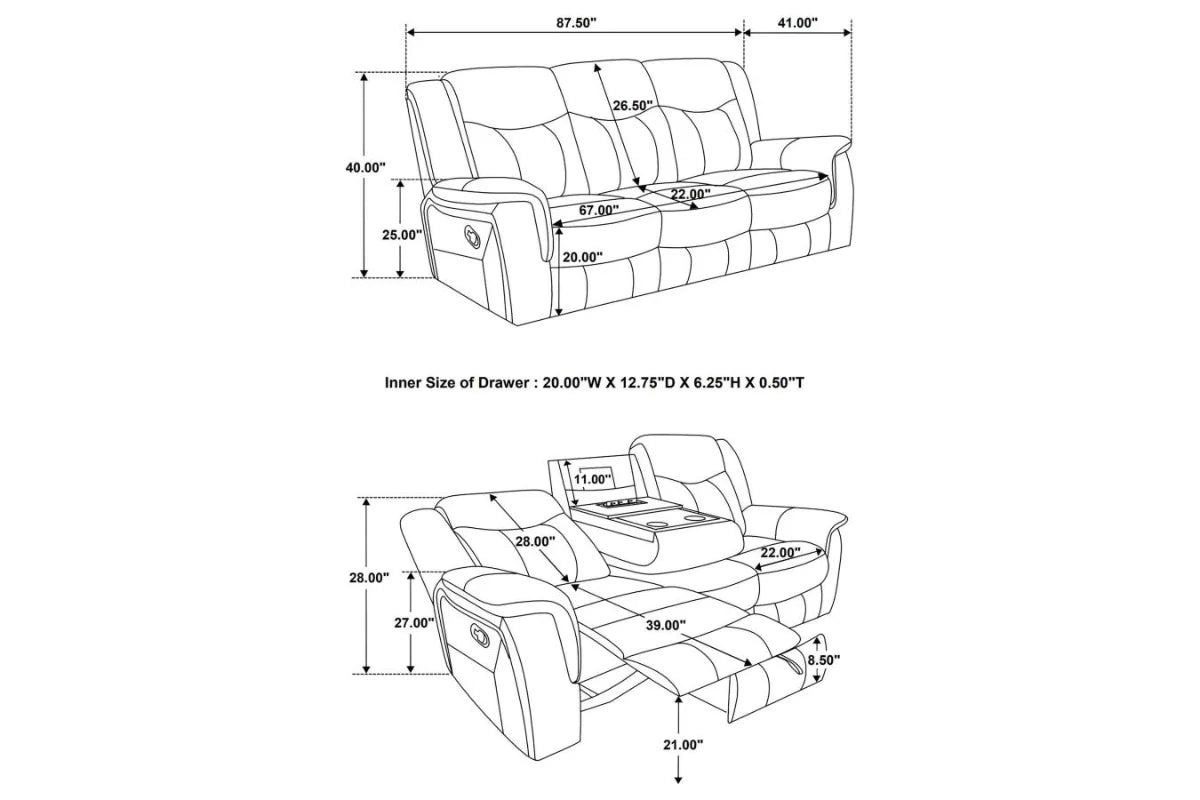 87.50"
41.00"
26.50"
40.00"
22.00"
67.00"
25.00"
20.00"

Inner Size of Drawer : 20.00"W X 12.75"D X 6.25"H X 0.50"T

11.00"
28.00"
22.00"
28.00"
27.00"
39.00"
8.50"
21.00"