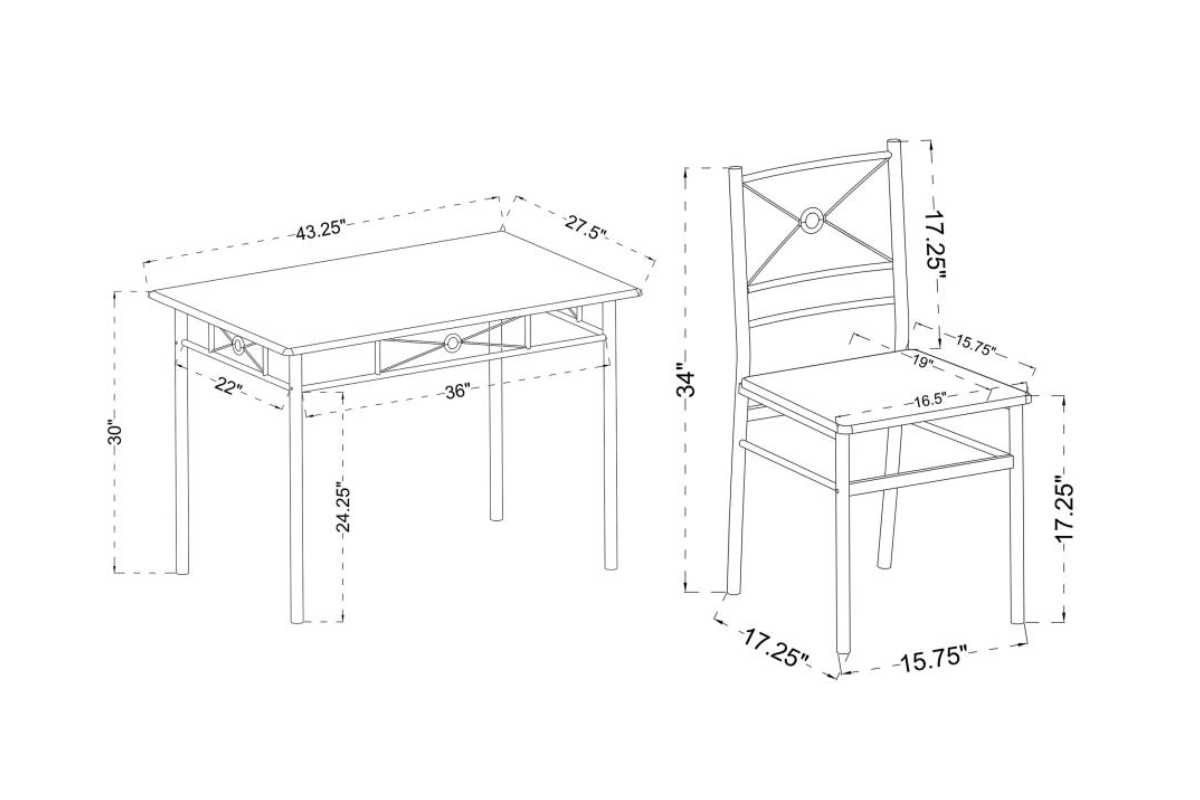 43.25"
27.5"
30"
22"
36"
24.25"
34"
17.25"
15.75"
19"
16.5"
17.25"
17.25"
15.75"